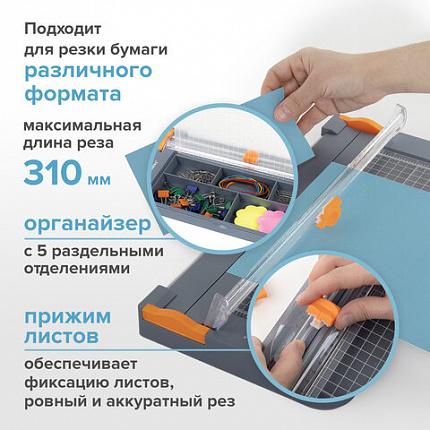 Подходит для резки бумаги
различного формата

максимальная длина реза
310 мм

органайзер
с 5 раздельными отделениями

прижим листов
обеспечивает фиксацию листов, ровный и аккуратный рез