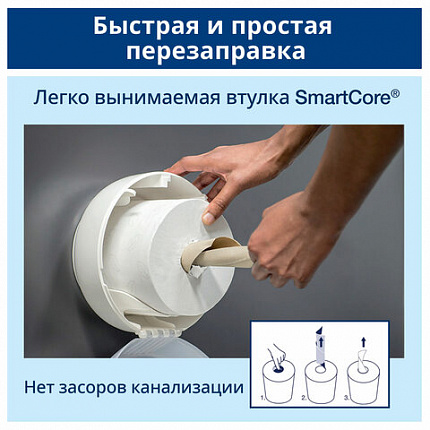 Быстрая и простая перезаправка

Легко вынимаемая втулка SmartCore®

Нет засоров канализации

1.

2.

3.