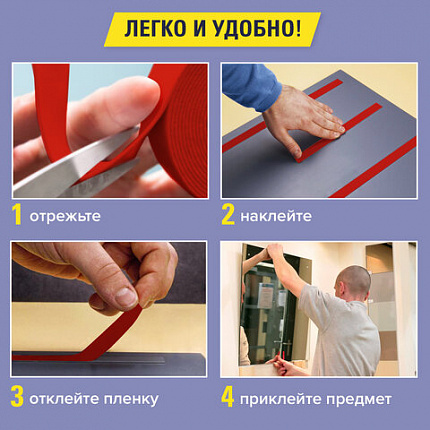 ЛЕГКО И УДОБНО!

1 отрежьте

2 наклейте

3 отклейте пленку

4 приклейте предмет