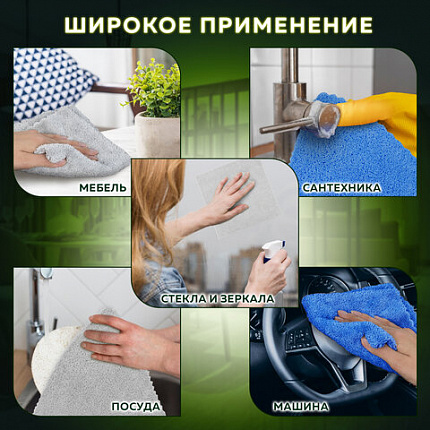 ШИРОКОЕ ПРИМЕНЕНИЕ

МЕБЕЛЬ

САНТЕХНИКА

СТЕКЛА И ЗЕРКАЛА

ПОСУДА

МАШИНА