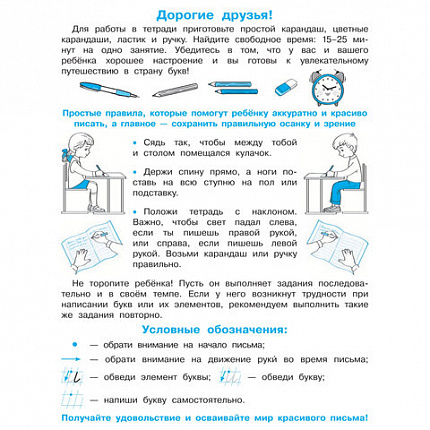 Дорогие друзья!

Для работы в тетради приготовьте простой карандаш, цветные карандаши, ластик и ручку. Найдите свободное время: 15–25 минут на одно занятие. Убедитесь в том, что у вас и вашего ребёнка хорошее настроение и вы готовы к увлекательному путешествию в страну букв!

Простые правила, которые помогут ребёнку аккуратно и красиво писать, а главное — сохранить правильную осанку и зрение

• Сядь так, чтобы между тобой и столом помещался кулачок.

• Держи спину прямо, а ноги поставь на всю ступню на пол или подставку.

• Положи тетрадь с наклоном. Важно, чтобы свет падал слева, если ты пишешь правой рукой, или справа, если пишешь левой рукой. Возьми карандаш или ручку правильно.

Не торопите ребёнка! Пусть он выполняет задания последовательно и в своём темпе. Если у него возникнут трудности при написании букв или их элементов, рекомендуем выполнить такие же задания повторно.

Условные обозначения:

• — обрати внимание на начало письма;

— обрати внимание на движение руки во время письма;

— обведи элемент буквы; — обведи букву;

— напиши букву самостоятельно.

Получайте удовольствие и осваивайте мир красивого письма!