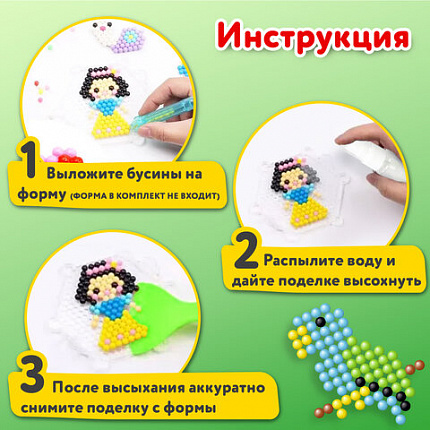 Инструкция

1 Выложите бусины на форму (ФОРМА В КОМПЛЕКТ НЕ ВХОДИТ)

2 Распылите воду и дайте поделке высохнуть

3 После высыхания аккуратно снимите поделку с формы