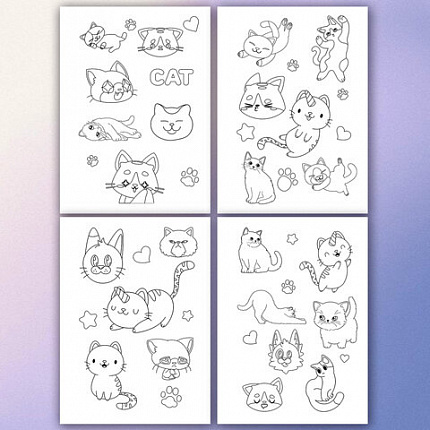 CAT