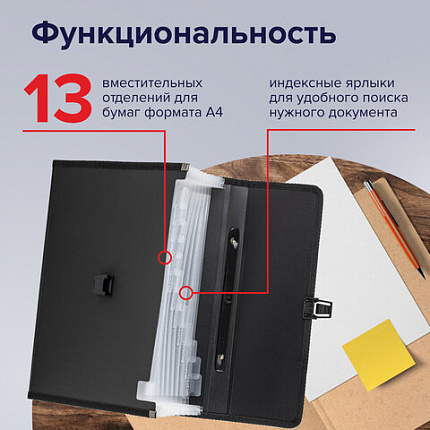 Функциональность

13 вместительных отделений для бумаг формата А4

индексные ярлыки для удобного поиска нужного документа