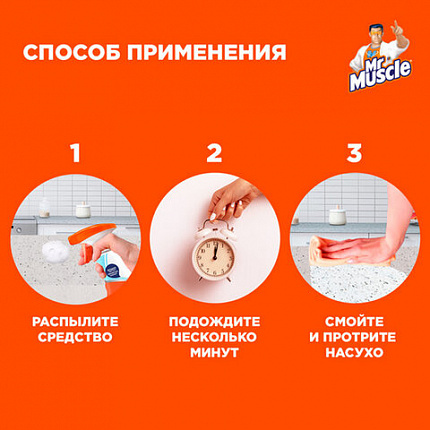 СПОСОБ ПРИМЕНЕНИЯ

Mr Muscle

1

РАСПЫЛИТЕ СРЕДСТВО

2

ПОДОЖДИТЕ НЕСКОЛЬКО МИНУТ

3

СМОЙТЕ И ПРОТРИТЕ НАСУХО