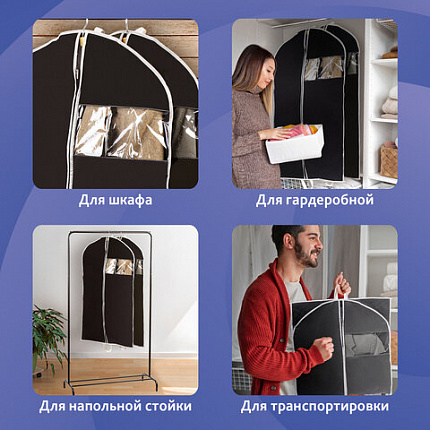 Для шкафа

Для гардеробной

Для напольной стойки

Для транспортировки