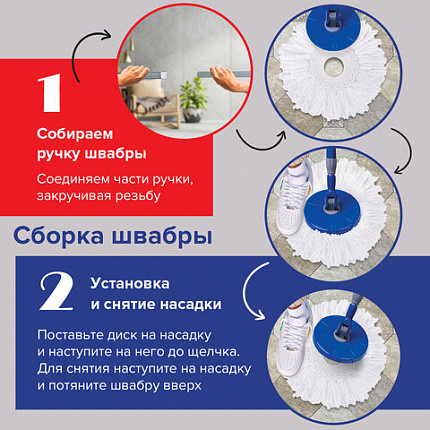 1

Собираем ручку швабры

Соединяем части ручки, закручивая резьбу

Сборка швабры

2

Установка и снятие насадки

Поставьте диск на насадку и наступите на него до щелчка. Для снятия наступите на насадку и потяните швабру вверх