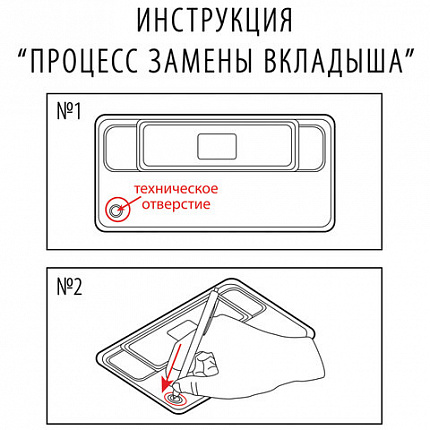 ИНСТРУКЦИЯ
“ПРОЦЕСС ЗАМЕНЫ ВКЛАДЫША”

№1

техническое отверстие

№2