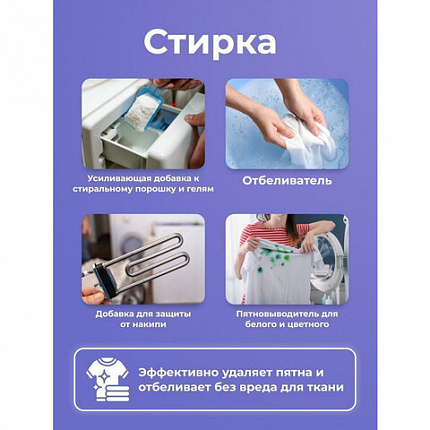 Стирка

Усиливающая добавка к стиральному порошку и гелям

Отбеливатель

Добавка для защиты от накипи

Пятновыводитель для белого и цветного

Эффективно удаляет пятна и отбеливает без вреда для ткани