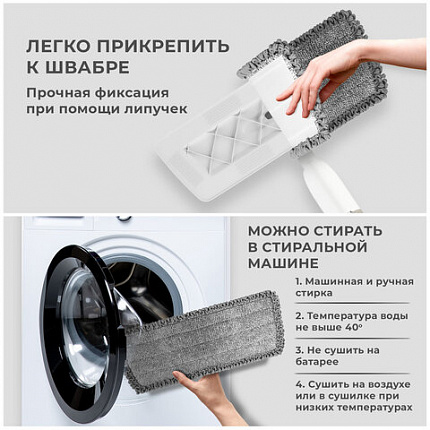 ЛЕГКО ПРИКРЕПИТЬ К ШВАБРЕ

Прочная фиксация при помощи липучек

МОЖНО СТИРАТЬ В СТИРАЛЬНОЙ МАШИНЕ

1. Машинная и ручная стирка

2. Температура воды не выше 40°

3. Не сушить на батарее

4. Сушить на воздухе или в сушилке при низких температурах