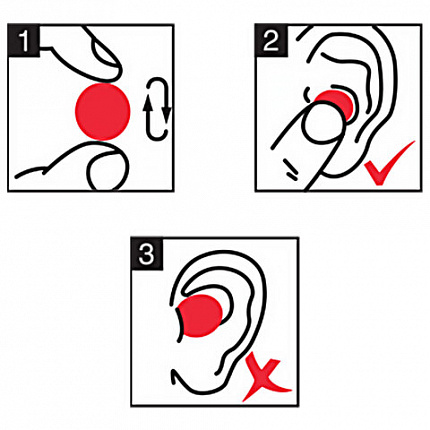 1

2

3