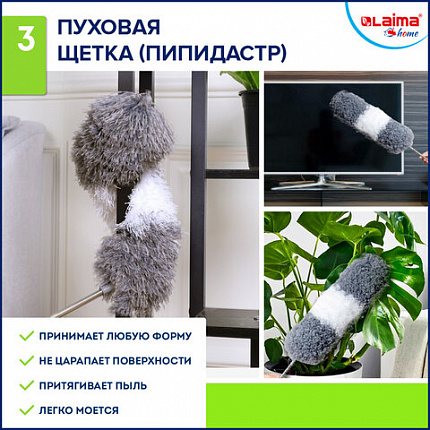 3

ПУХОВАЯ ЩЕТКА (ПИПИДАСТР)

LAIMA®
home

ПРИНИМАЕТ ЛЮБУЮ ФОРМУ

НЕ ЦАРАПАЕТ ПОВЕРХНОСТИ

ПРИТЯГИВАЕТ ПЫЛЬ

ЛЕГКО МОЕТСЯ