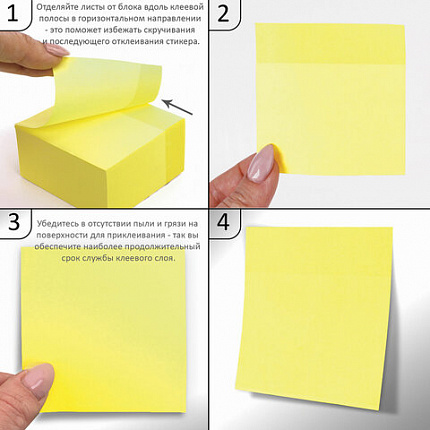 1

Отделяйте листы от блока вдоль клеевой полосы в горизонтальном направлении - это поможет избежать скручивания и последующего отклеивания стикера.

2

3

Убедитесь в отсутствии пыли и грязи на поверхности для приклеивания - так вы обеспечите наиболее продолжительный срок службы клеевого слоя.

4