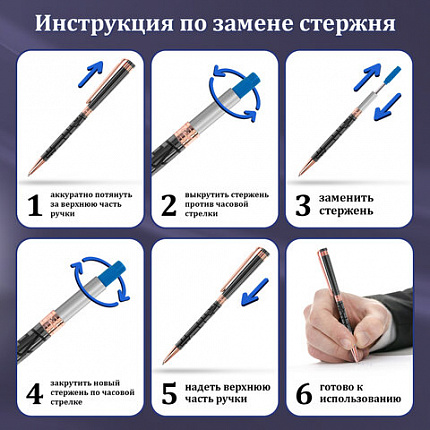 Инструкция по замене стержня

1 аккуратно потянуть за верхнюю часть ручки

2 выкрутить стержень против часовой стрелки

3 заменить стержень

4 закрутить новый стержень по часовой стрелке

5 надеть верхнюю часть ручки

6 готово к использованию