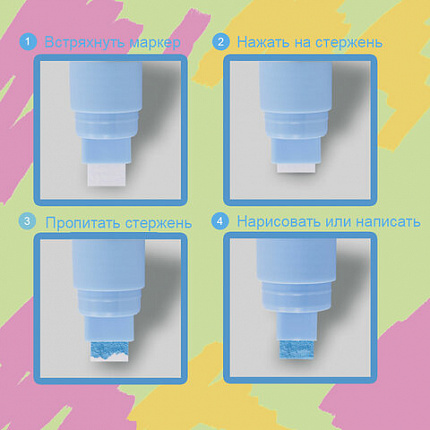 1 Встряхнуть маркер

2 Нажать на стержень

3 Пропитать стержень

4 Нарисовать или написать