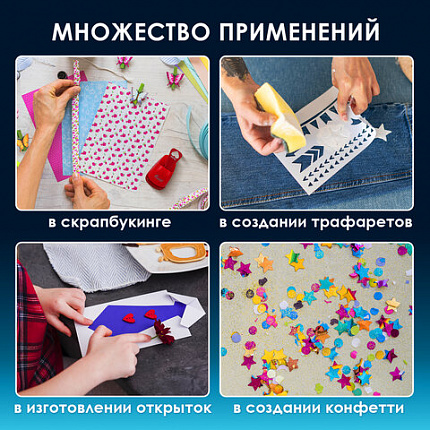 МНОЖЕСТВО ПРИМЕНЕНИЙ

в скрапбукинге

в создании трафаретов

в изготовлении открыток

в создании конфетти