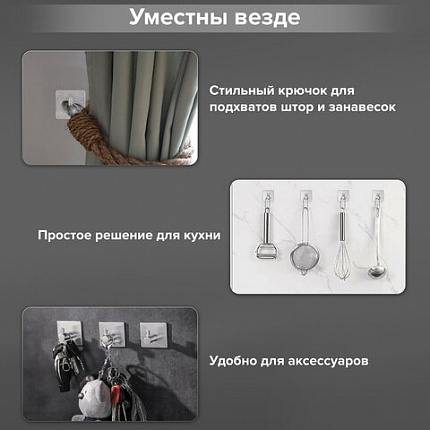 Уместны везде

Стильный крючок для подхватов штор и занавесок

Простое решение для кухни

Удобно для аксессуаров