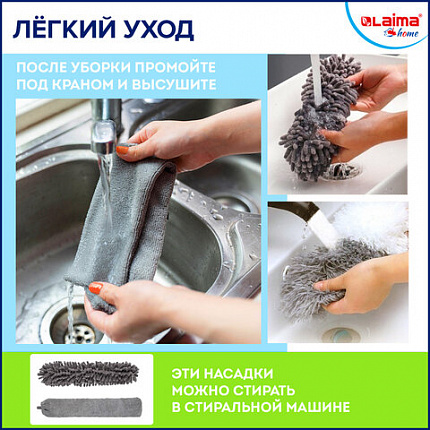 ЛЁГКИЙ УХОД

Laima® home

ПОСЛЕ УБОРКИ ПРОМОЙТЕ ПОД КРАНОМ И ВЫСУШИТЕ

ЭТИ НАСАДКИ МОЖНО СТИРАТЬ В СТИРАЛЬНОЙ МАШИНЕ