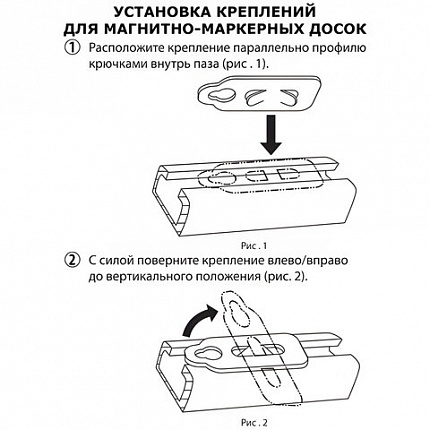 УСТАНОВКА КРЕПЛЕНИЙ
ДЛЯ МАГНИТНО-МАРКЕРНЫХ ДОСОК

① Расположите крепление параллельно профилю крючками внутрь паза (рис . 1).

Рис . 1

② С силой поверните крепление влево/вправо до вертикального положения (рис. 2).

Рис . 2