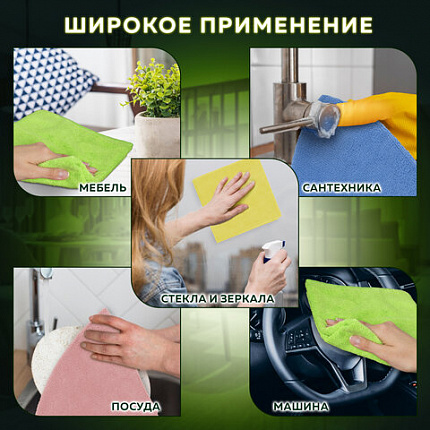 ШИРОКОЕ ПРИМЕНЕНИЕ

МЕБЕЛЬ

САНТЕХНИКА

СТЕКЛА И ЗЕРКАЛА

ПОСУДА

МАШИНА