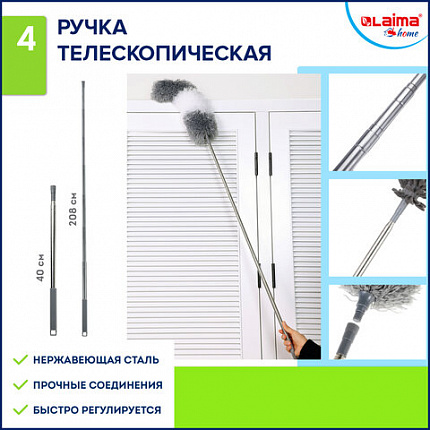 4

РУЧКА ТЕЛЕСКОПИЧЕСКАЯ

LAIMA home

40 см

208 см

НЕРЖАВЕЮЩАЯ СТАЛЬ

ПРОЧНЫЕ СОЕДИНЕНИЯ

БЫСТРО РЕГУЛИРУЕТСЯ