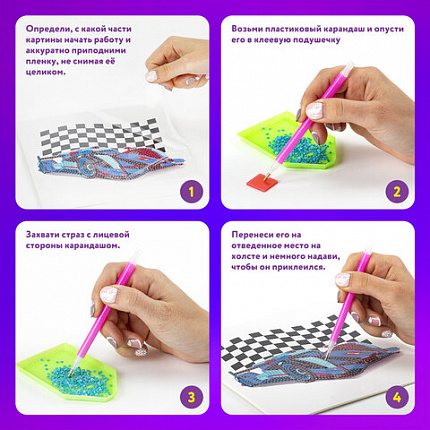 Определи, с какой части картины начать работу и аккуратно приподними пленку, не снимая её целиком.

1

Возьми пластиковый карандаш и опусти его в клеевую подушечку

2

Захвати страз с лицевой стороны карандашом.

3

Перенеси его на отведенное место на холсте и немного надави, чтобы он приклеился.

4