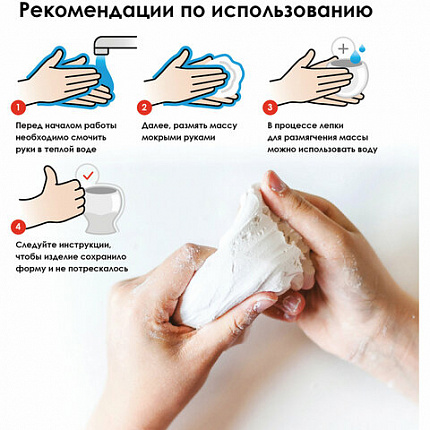 Рекомендации по использованию

1
Перед началом работы необходимо смочить руки в теплой воде

2
Далее, размять массу мокрыми руками

3
В процессе лепки для размягчения массы можно использовать воду

4
Следуйте инструкции, чтобы изделие сохранило форму и не потрескалось