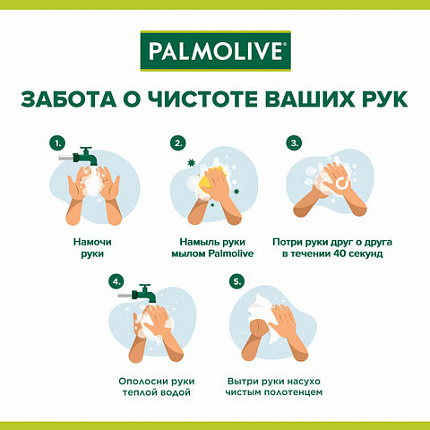 PALMOLIVE®

ЗАБОТА О ЧИСТОТЕ ВАШИХ РУК

1.

Намочи руки

2.

Намыль руки мылом Palmolive

3.

Потри руки друг о друга в течении 40 секунд

4.

Ополосни руки теплой водой

5.

Вытри руки насухо чистым полотенцем