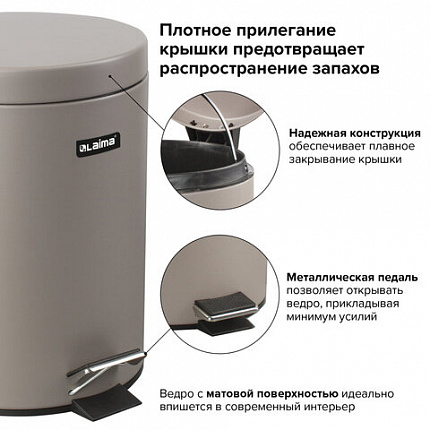 Плотное прилегание крышки предотвращает распространение запахов

Laima

Надежная конструкция обеспечивает плавное закрывание крышки

Металлическая педаль позволяет открывать ведро, прикладывая минимум усилий

Ведро с матовой поверхностью идеально впишется в современный интерьер