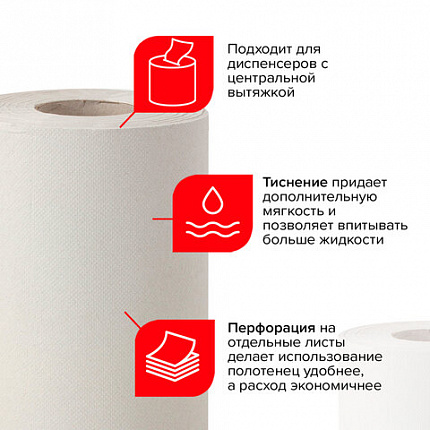 Подходит для диспенсеров с центральной вытяжкой

Тиснение придает дополнительную мягкость и позволяет впитывать больше жидкости

Перфорация на отдельные листы делает использование полотенец удобнее, а расход экономичнее