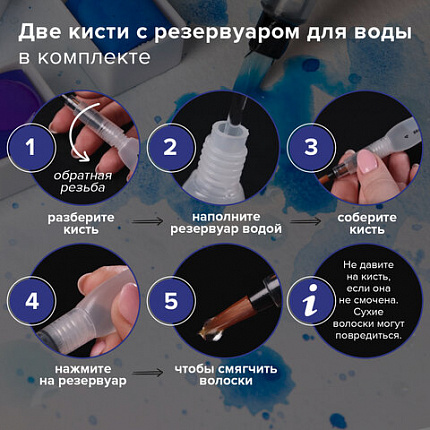 Две кисти с резервуаром для воды в комплекте

1

обратная резьба

разберите кисть

2

наполните резервуар водой

3

соберите кисть

4

нажмите на резервуар

5

чтобы смягчить волоски

i

Не давите на кисть, если она не смочена. Сухие волоски могут повредиться.