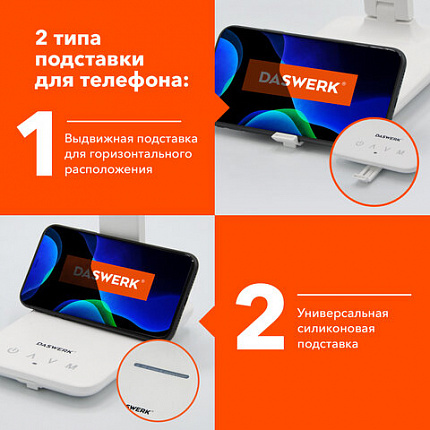 2 типа подставки для телефона:

1

Выдвижная подставка для горизонтального расположения

DASWERK®

DASWERK

M

DASWERK®

DASWERK

M

2

Универсальная силиконовая подставка

DASWERK