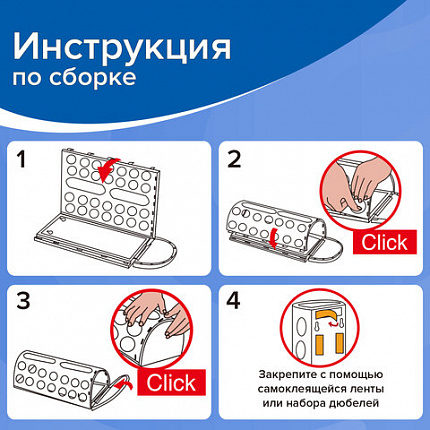 Инструкция
по сборке

1

2

Click

3

Click

4

Закрепите с помощью самоклеящейся ленты или набора дюбелей