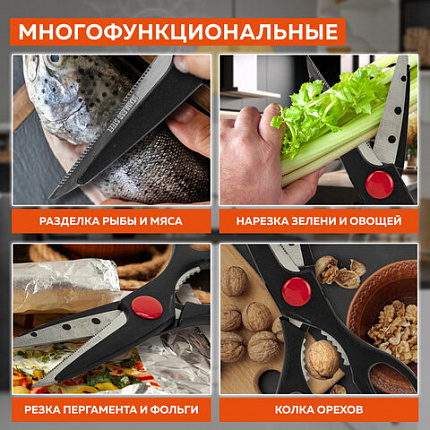 МНОГОФУНКЦИОНАЛЬНЫЕ

STAINLESS STEEL

РАЗДЕЛКА РЫБЫ И МЯСА

НАРЕЗКА ЗЕЛЕНИ И ОВОЩЕЙ

РЕЗКА ПЕРГАМЕНТА И ФОЛЬГИ

КОЛКА ОРЕХОВ