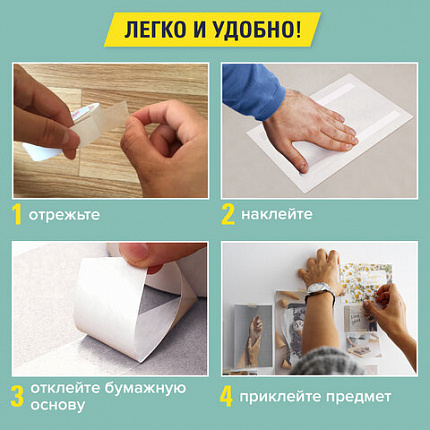 ЛЕГКО И УДОБНО!

1 отрежьте

2 наклейте

3 отклейте бумажную основу

4 приклейте предмет