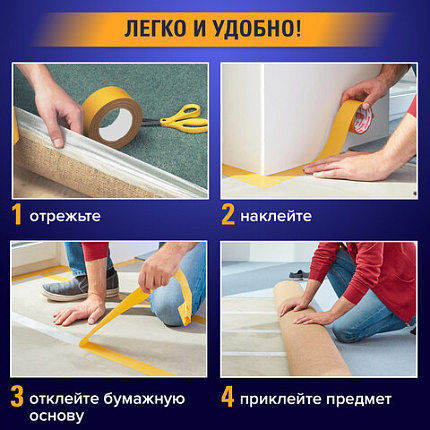 ЛЕГКО И УДОБНО!

1 отрежьте

2 наклейте

3 отклейте бумажную основу

4 приклейте предмет