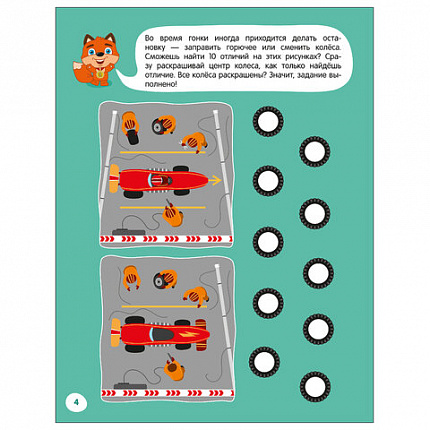 Во время гонки иногда приходится делать остановку — заправить горючее или сменить колёса. Сможешь найти 10 отличий на этих рисунках? Сразу раскрашивай центр колеса, как только найдёшь отличие. Все колёса раскрашены? Значит, задание выполнено!

4