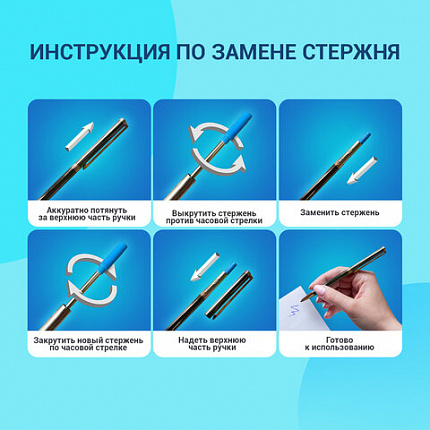 ИНСТРУКЦИЯ ПО ЗАМЕНЕ СТЕРЖНЯ

Аккуратно потянуть за верхнюю часть ручки

Выкрутить стержень против часовой стрелки

Заменить стержень

Закрутить новый стержень по часовой стрелке

Надеть верхнюю часть ручки

Готово к использованию