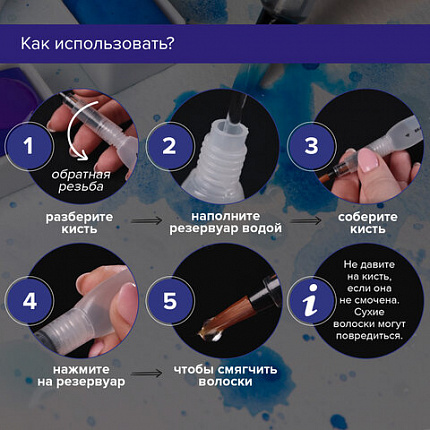 Как использовать?

1

обратная резьба

разберите кисть

2

наполните резервуар водой

3

соберите кисть

4

нажмите на резервуар

5

чтобы смягчить волоски

i

Не давите на кисть, если она не смочена. Сухие волоски могут повредиться.