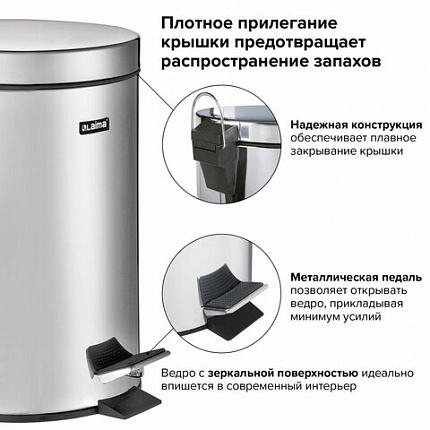 Плотное прилегание крышки предотвращает распространение запахов

Laima

Надежная конструкция обеспечивает плавное закрывание крышки

Металлическая педаль позволяет открывать ведро, прикладывая минимум усилий

Ведро с зеркальной поверхностью идеально впишется в современный интерьер