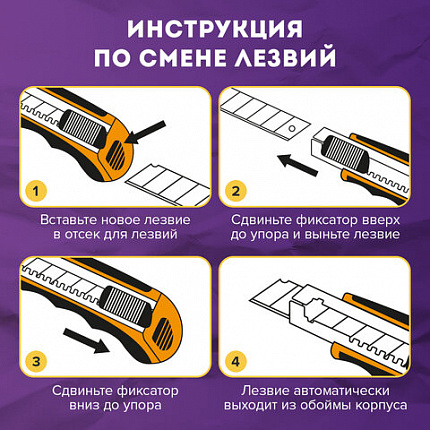 ИНСТРУКЦИЯ
ПО СМЕНЕ ЛЕЗВИЙ

1

Вставьте новое лезвие в отсек для лезвий

2

Сдвиньте фиксатор вверх до упора и выньте лезвие

3

Сдвиньте фиксатор вниз до упора

4

Лезвие автоматически выходит из обоймы корпуса