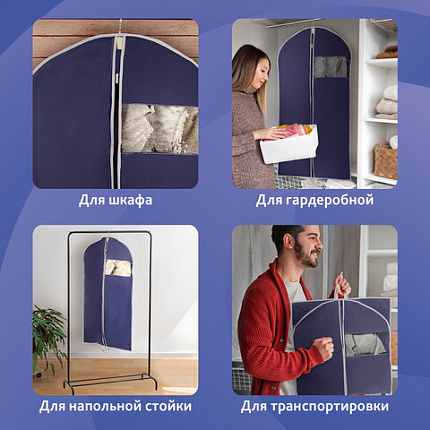 Для шкафа

Для гардеробной

Для напольной стойки

Для транспортировки