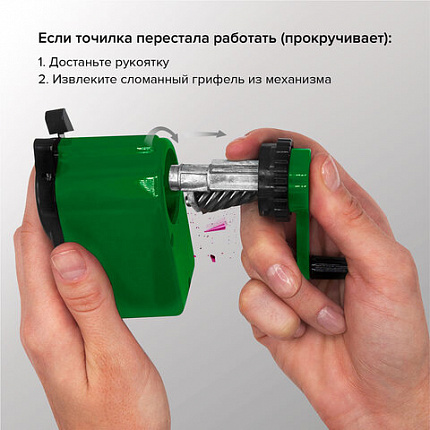 Если точилка перестала работать (прокручивает):

1. Достаньте рукоятку
2. Извлеките сломанный грифель из механизма