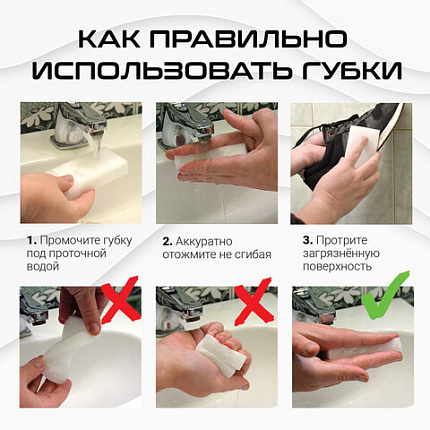 КАК ПРАВИЛЬНО ИСПОЛЬЗОВАТЬ ГУБКИ

1. Промочите губку под проточной водой

2. Аккуратно отожмите не сгибая

3. Протрите загрязнённую поверхность