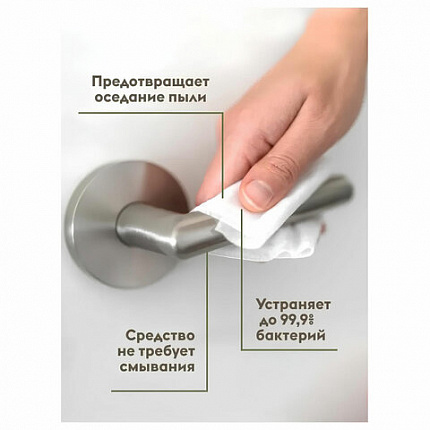 Предотвращает оседание пыли

Устраняет до 99,9% бактерий

Средство не требует смывания