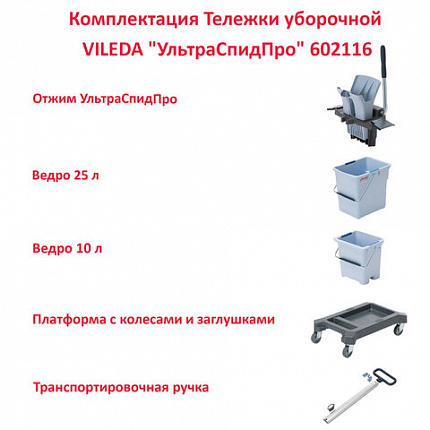 Комплектация Тележки уборочной VILEDA "УльтраСпидПро" 602116

Отжим УльтраСпидПро

Ведро 25 л

Ведро 10 л

Платформа с колесами и заглушками

Транспортировочная ручка