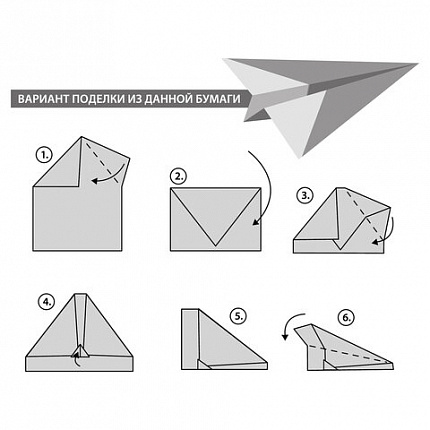 ВАРИАНТ ПОДЕЛКИ ИЗ ДАННОЙ БУМАГИ

1.

2.

3.

4.

5.

6.