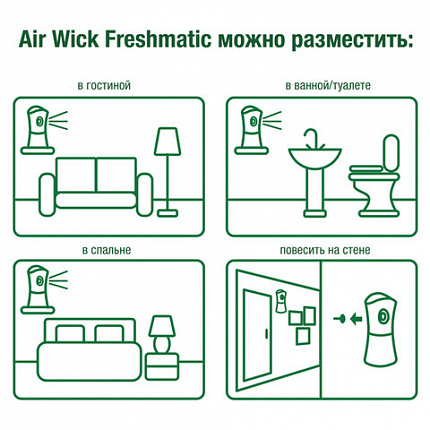 Air Wick Freshmatic можно разместить:

в гостиной

в ванной/туалете

в спальне

повесить на стене