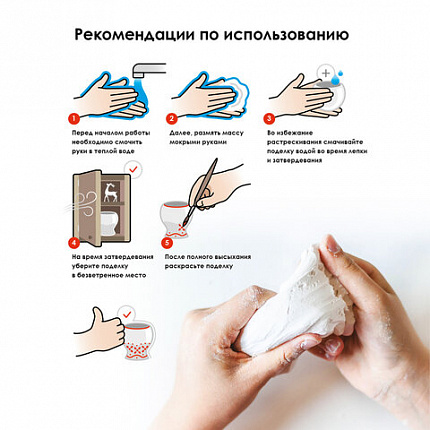 Рекомендации по использованию

1
Перед началом работы необходимо смочить руки в теплой воде

2
Далее, размять массу мокрыми руками

3
Во избежание растрескивания смачивайте поделку водой во время лепки и затвердевания

4
На время затвердевания уберите поделку в безветренное место

5
После полного высыхания раскрасьте поделку