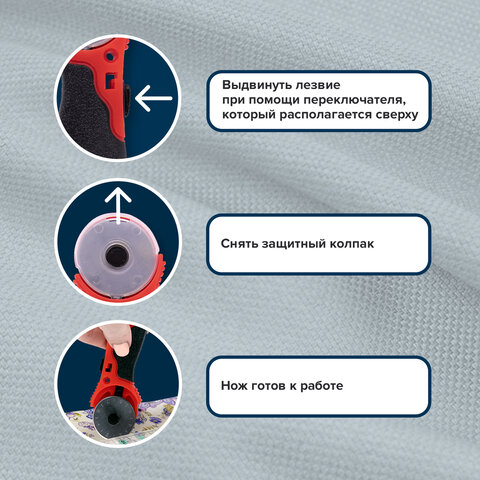 Выдвинуть лезвие при помощи переключателя, который располагается сверху

Снять защитный колпак

Нож готов к работе